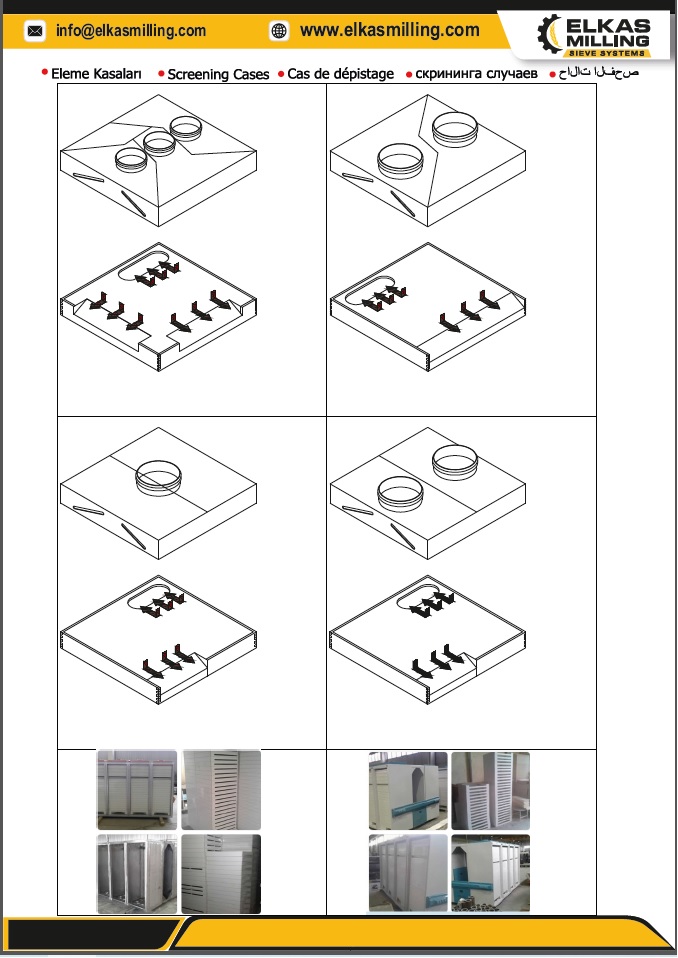 info@elkasmilling.com www.elkasmilling.com

ELKAS MILLING SIEVE SYSTEMS

• Eleme Kasaları • Screening Cases • Cas de dépistage • скрининга случаев • حالات الفحص